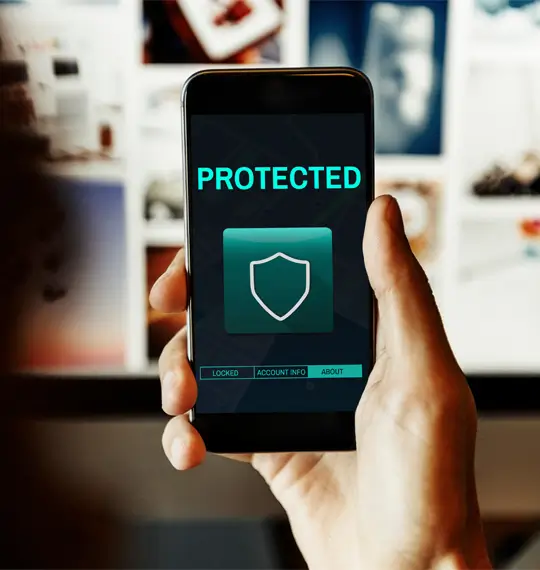 PROTECTED

LOCKED ACCOUNT INFO ABOUT